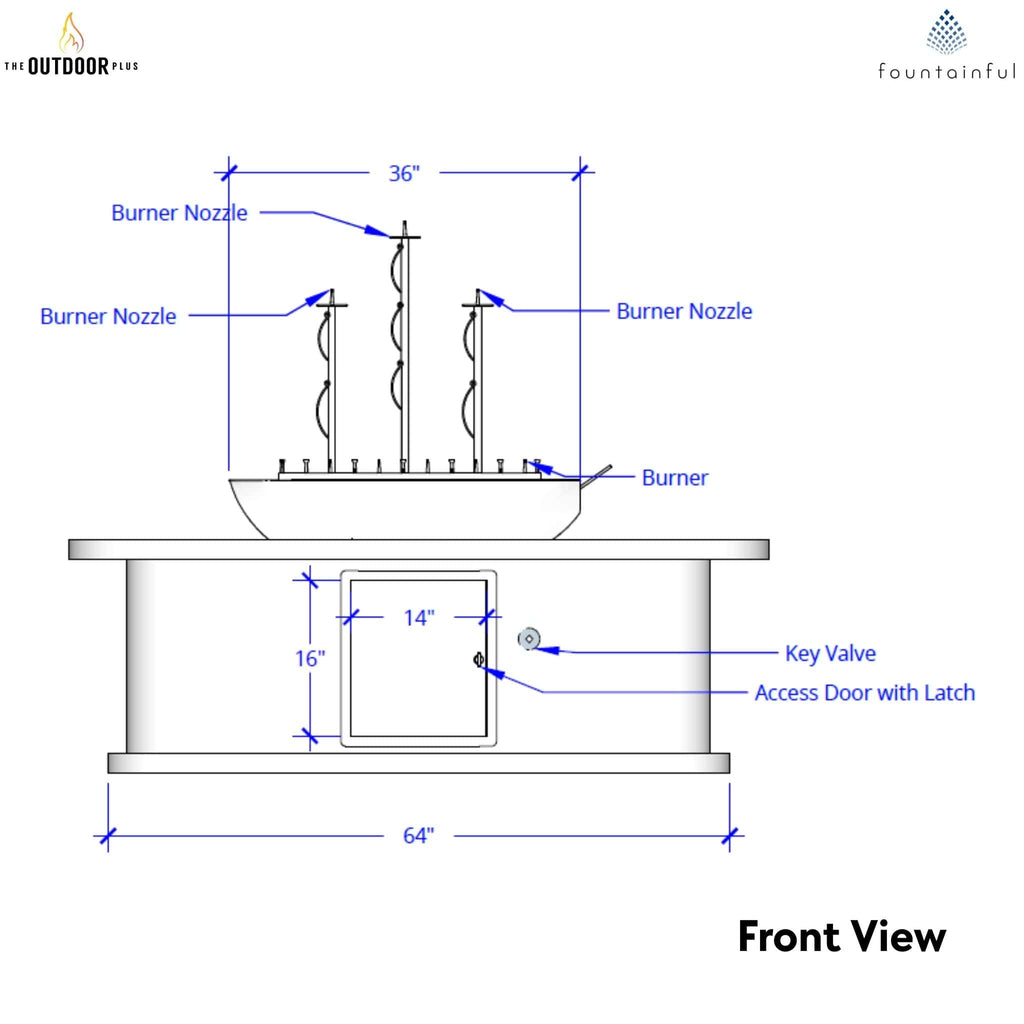 THE OUTDOOR PLUS

fountainful

36"

Burner Nozzle

Burner Nozzle

Burner Nozzle

Burner

14"

16"

Key Valve

Access Door with Latch

64"

Front View