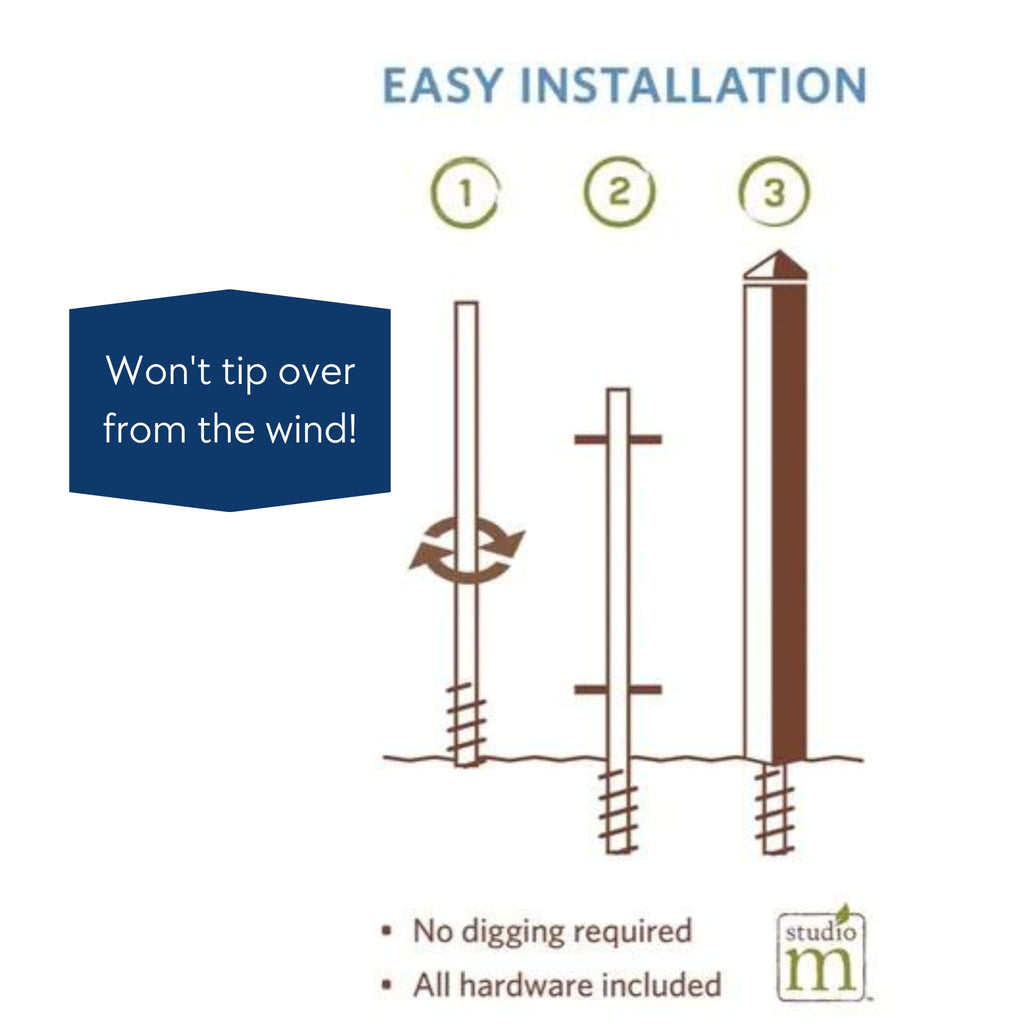 EASY INSTALLATION

1

2

3

Won't tip over from the wind!

• No digging required
• All hardware included

studio m